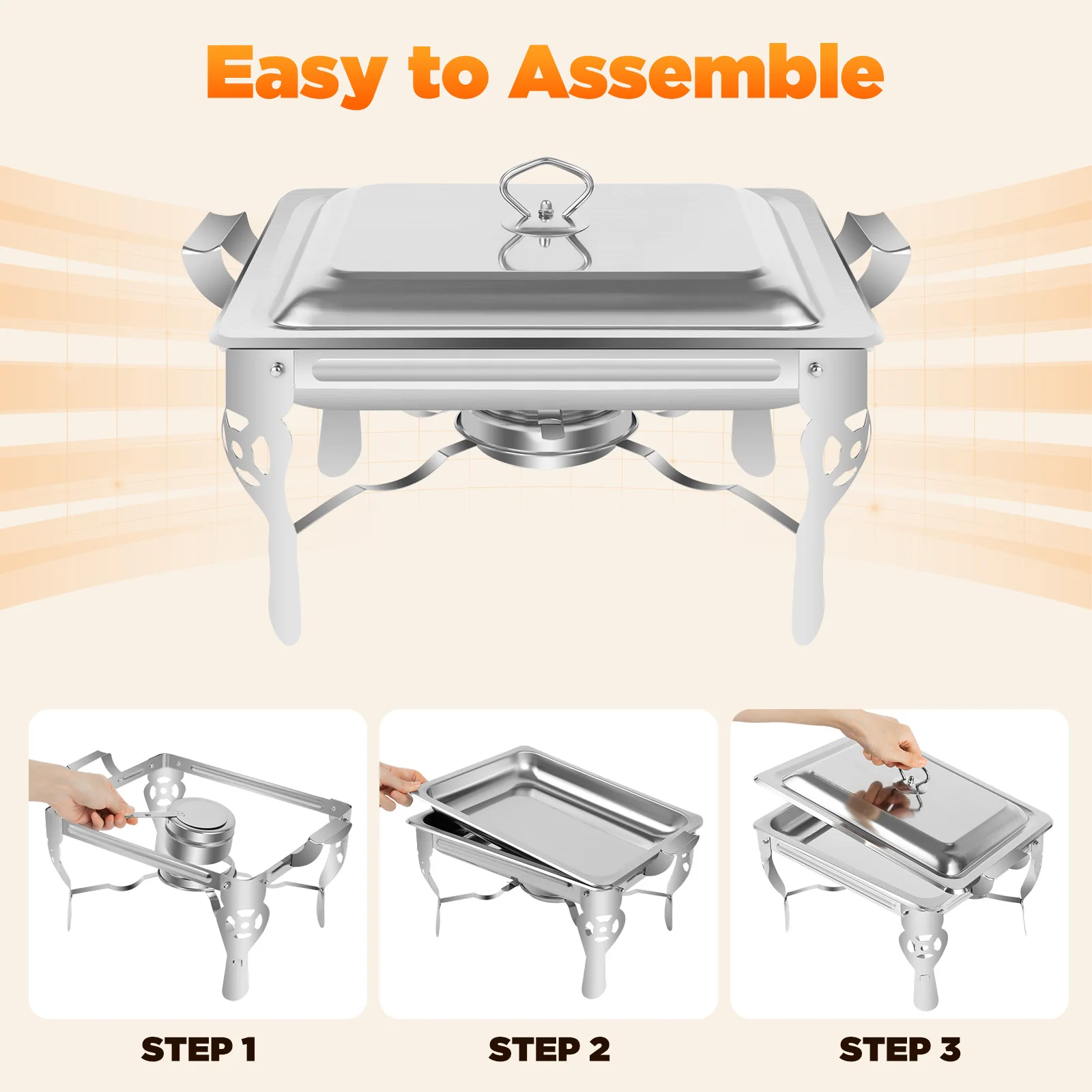 Easy to Assemble

STEP 1

STEP 2

STEP 3