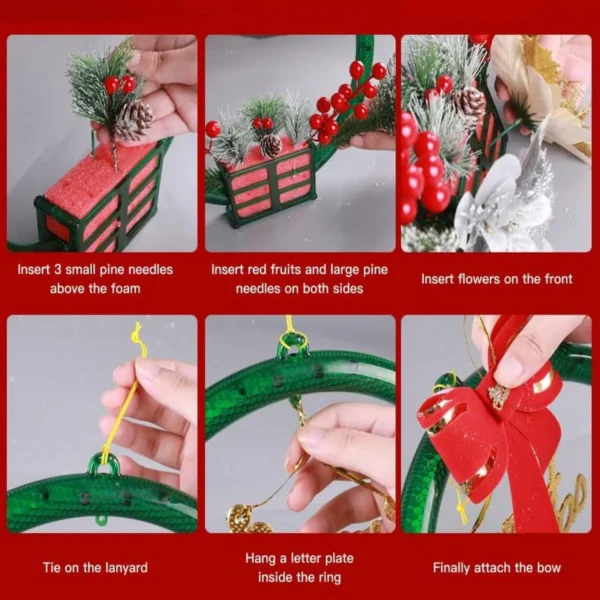 Insert 3 small pine needles above the foam

Insert red fruits and large pine needles on both sides

Insert flowers on the front

Tie on the lanyard

Hang a letter plate inside the ring

Finally attach the bow